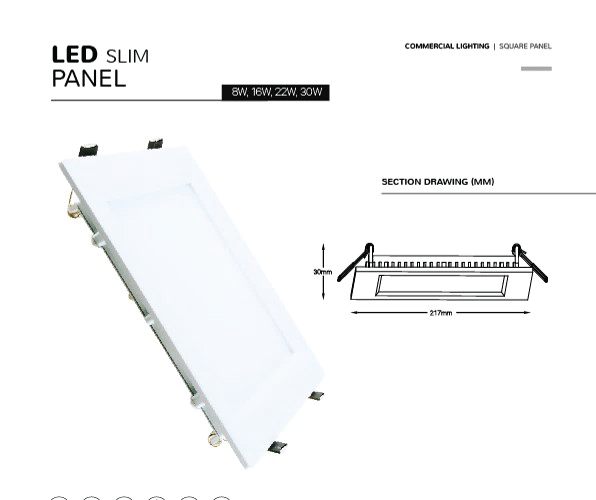 LED SLIM
PANEL

8W, 16W, 22W, 30W

COMMERCIAL LIGHTING | SQUARE PANEL

SECTION DRAWING (MM)

30mm

217mm